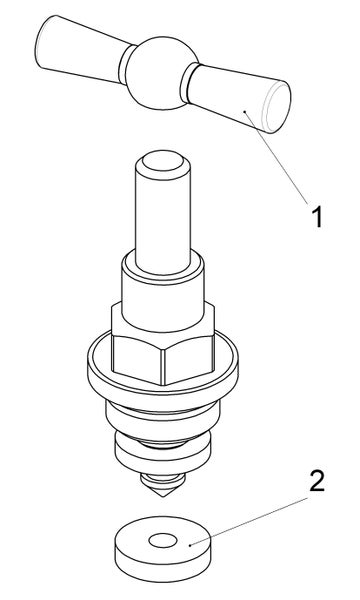 1

2