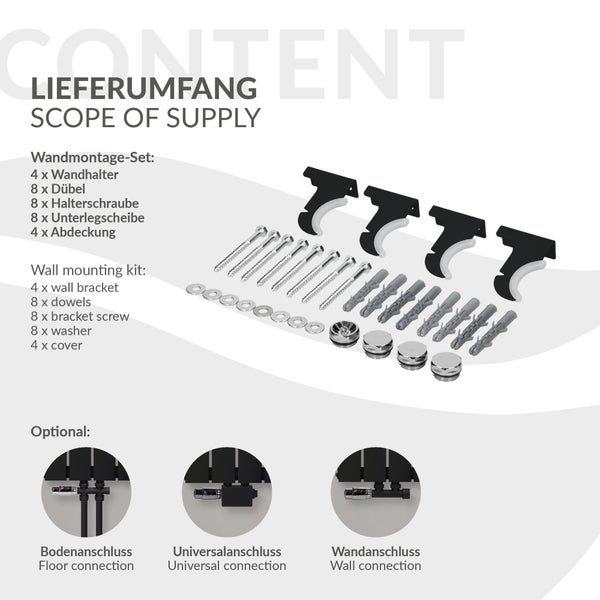 CONTENT

LIEFERUMFANG
SCOPE OF SUPPLY

Wandmontage-Set:
4 x Wandhalter
8 x Dübel
8 x Halterschraube
8 x Unterlegscheibe
4 x Abdeckung

Wall mounting kit:
4 x wall bracket
8 x dowels
8 x bracket screw
8 x washer
4 x cover

Optional:

Bodenanschluss
Floor connection

Universalanschluss
Universal connection

Wandanschluss
Wall connection