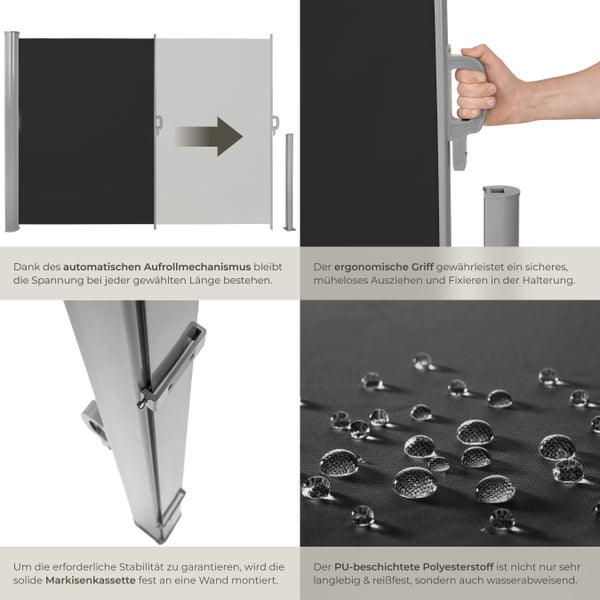 Dank des automatischen Aufrollmechanismus bleibt die Spannung bei jeder gewählten Länge bestehen.

Der ergonomische Griff gewährleistet ein sicheres, müheloses Ausziehen und Fixieren in der Halterung.

Um die erforderliche Stabilität zu garantieren, wird die solide Markisenkassette fest an eine Wand montiert.

Der PU-beschichtete Polyesterstoff ist nicht nur sehr langlebig & reißfest, sondern auch wasserabweisend.