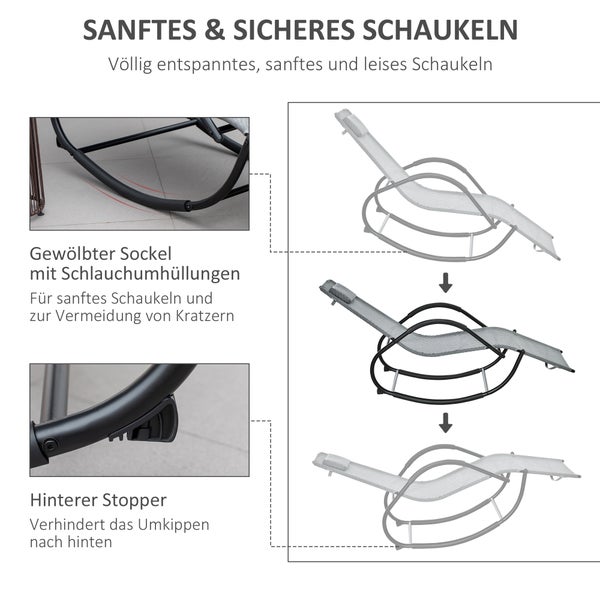 SANFTES & SICHERES SCHAUKELN

Völlig entspanntes, sanftes und leises Schaukeln

Gewölbter Sockel mit Schlauchumhüllungen

Für sanftes Schaukeln und zur Vermeidung von Kratzern

Hinterer Stopper

Verhindert das Umkippen nach hinten