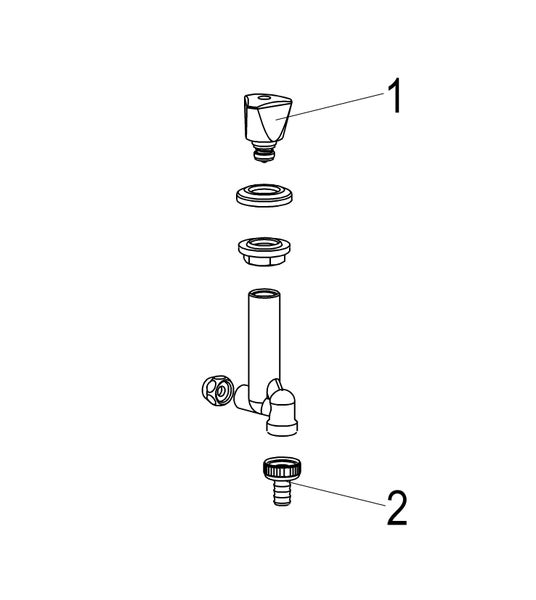 1

2