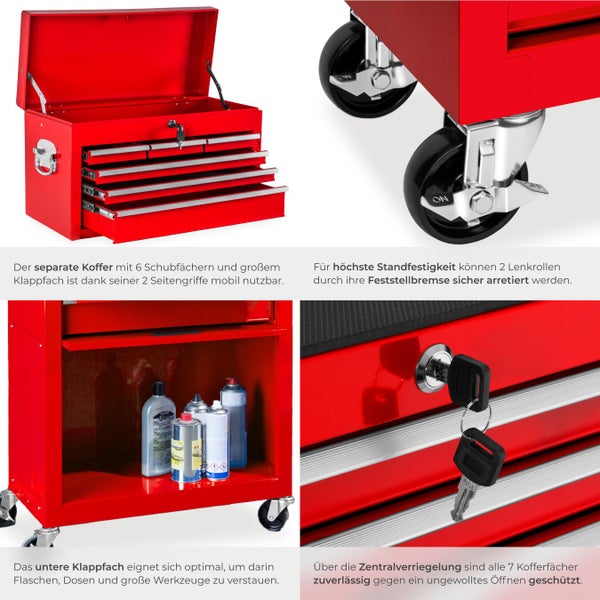 ON

ON

Der separate Koffer mit 6 Schubfächern und großem Klappfach ist dank seiner 2 Seitengriffe mobil nutzbar.

Für höchste Standfestigkeit können 2 Lenkrollen durch ihre Feststellbremse sicher arretiert werden.

Das untere Klappfach eignet sich optimal, um darin Flaschen, Dosen und große Werkzeuge zu verstauen.

Über die Zentralverriegelung sind alle 7 Kofferfächer zuverlässig gegen ein ungewolltes Öffnen geschützt.