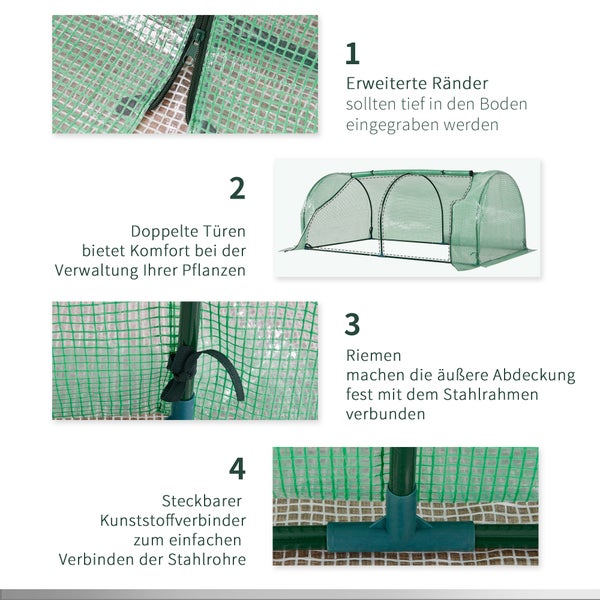 1

Erweiterte Ränder
sollten tief in den Boden eingegraben werden

2

Doppelte Türen
bietet Komfort bei der Verwaltung Ihrer Pflanzen

3

Riemen
machen die äußere Abdeckung fest mit dem Stahlrahmen verbunden

4

Steckbarer Kunststoffverbinder zum einfachen Verbinden der Stahlrohre