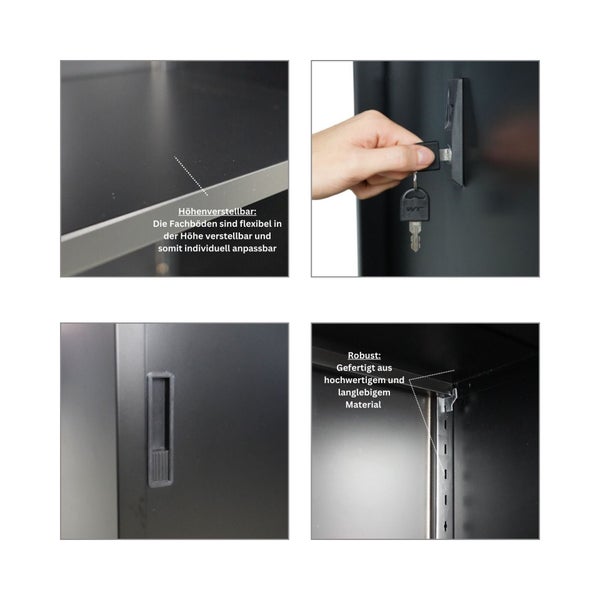 Höhenverstellbar:
Die Fachböden sind flexibel in der Höhe verstellbar und somit individuell anpassbar

Robust:
Gefertigt aus hochwertigem und langlebigem Material