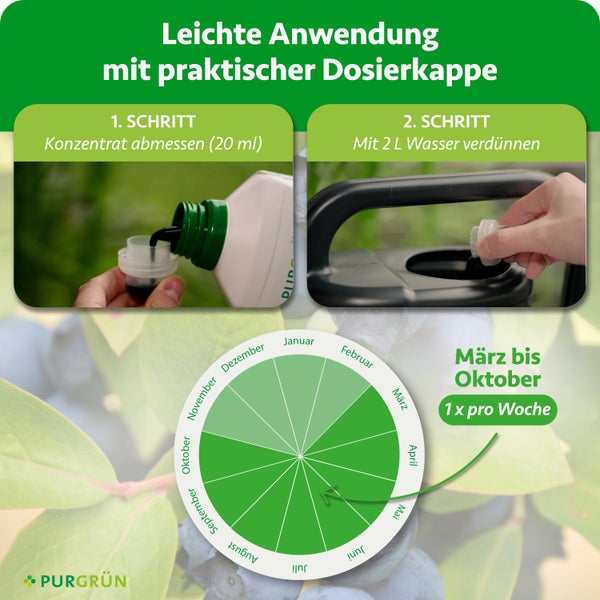 Leichte Anwendung mit praktischer Dosierkappe

1. SCHRITT
Konzentrat abmessen (20 ml)

2. SCHRITT
Mit 2 L Wasser verdünnen

Januar
Februar
März
April
Mai
Juni
Juli
August
September
Oktober
November
Dezember

März bis Oktober
1 x pro Woche

PURGRÜN