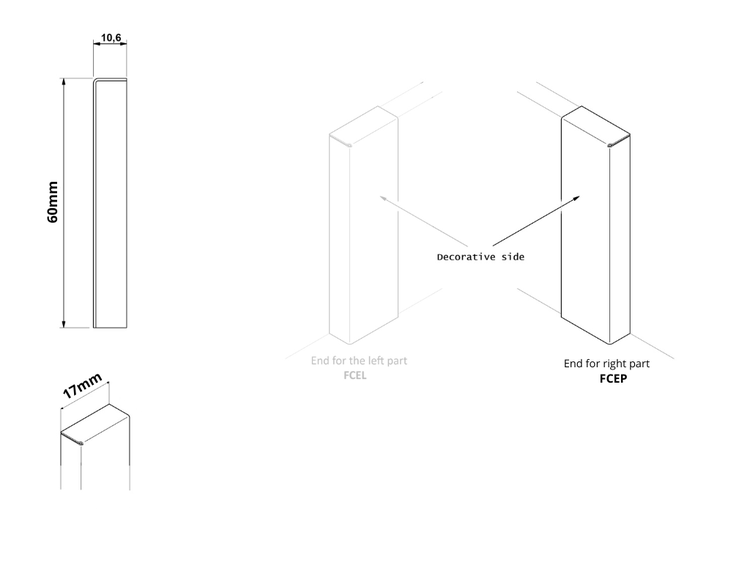 10,6

60mm

17mm

Decorative side

End for the left part
FCEL

End for right part
FCEP