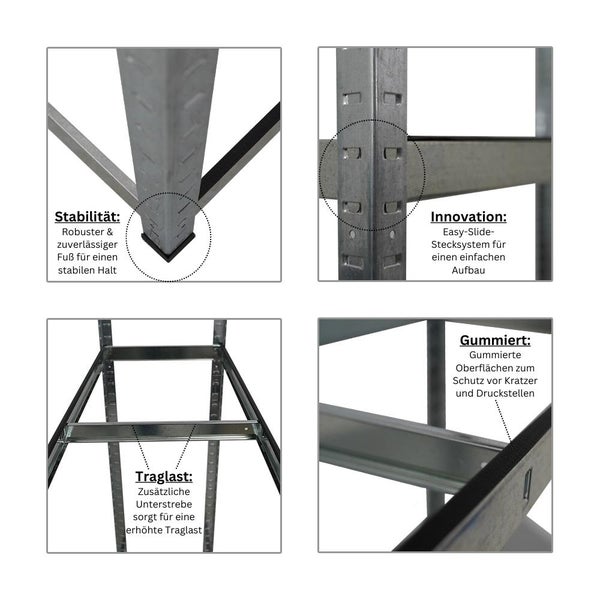 Stabilität:
Robuster & zuverlässiger Fuß für einen stabilen Halt

Innovation:
Easy-Slide-Stecksystem für einen einfachen Aufbau

Traglast:
Zusätzliche Unterstrebe sorgt für eine erhöhte Traglast

Gummiert:
Gummierte Oberflächen zum Schutz vor Kratzer und Druckstellen