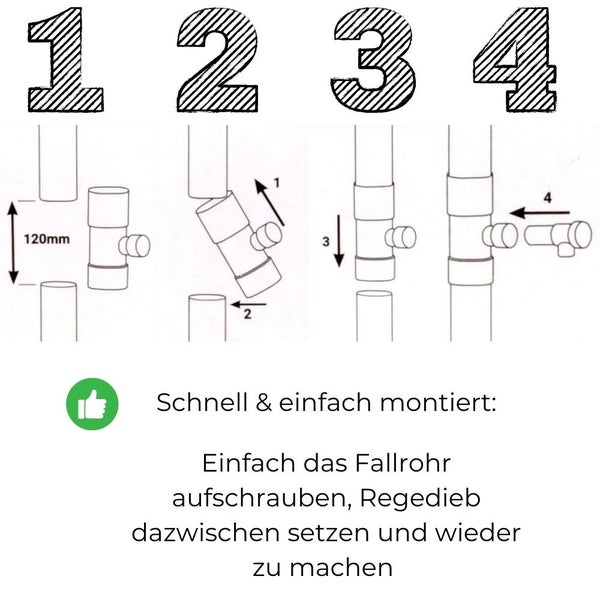 1 2 3 4

120mm

1

2

3

4

Schnell & einfach montiert:

Einfach das Fallrohr aufschrauben, Regedieb dazwischen setzen und wieder zu machen