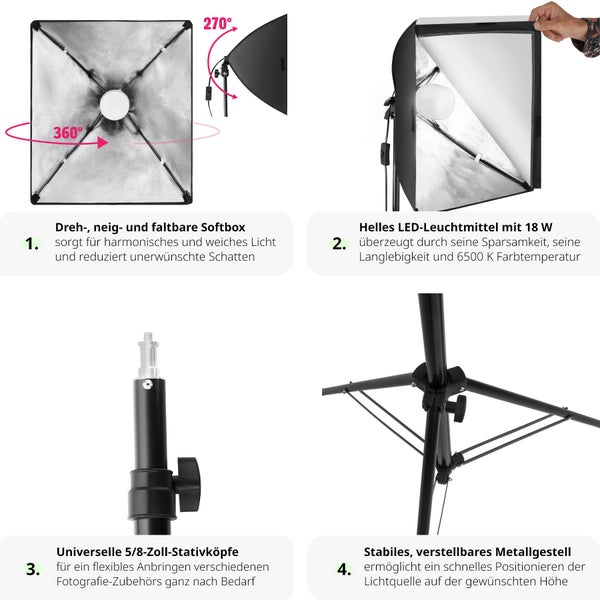 270°

360°

1. Dreh-, neig- und faltbare Softbox
sorgt für harmonisches und weiches Licht und reduziert unerwünschte Schatten

2. Helles LED-Leuchtmittel mit 18 W
überzeugt durch seine Sparsamkeit, seine Langlebigkeit und 6500 K Farbtemperatur

3. Universelle 5/8-Zoll-Stativköpfe
für ein flexibles Anbringen verschiedenen Fotografie-Zubehörs ganz nach Bedarf

4. Stabiles, verstellbares Metallgestell
ermöglicht ein schnelles Positionieren der Lichtquelle auf der gewünschten Höhe