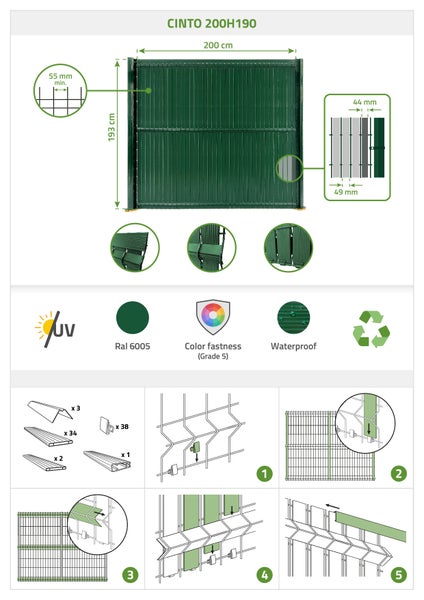 CINTO 200H190

200 cm

55 mm
min.

193 cm

44 mm

49 mm

UV

Ral 6005

Color fastness
(Grade 5)

Waterproof

x 3

x 34

x 38

x 2

x 1

1

2

3

4

5