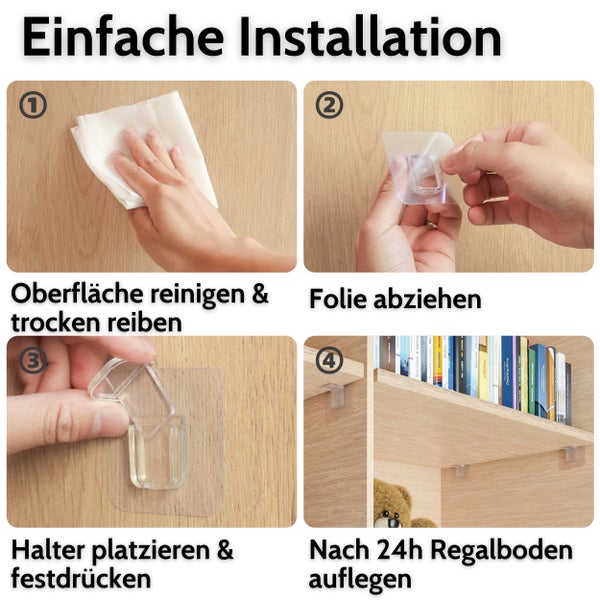 Einfache Installation

①

Oberfläche reinigen & trocken reiben

②

Folie abziehen

③

Halter platzieren & festdrücken

④

Nach 24h Regalboden auflegen