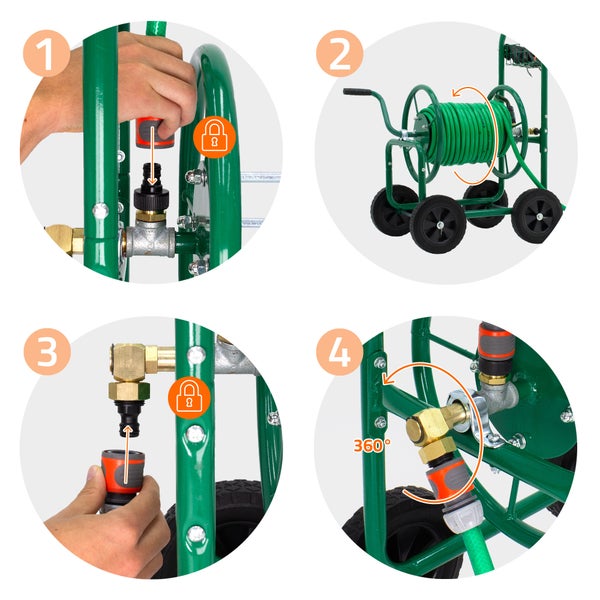 1

2

3

4

360°