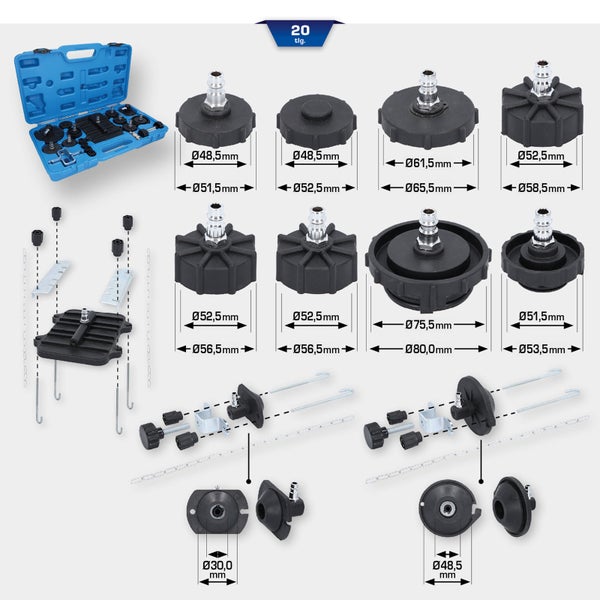 20
tlg.

Ø48,5mm
Ø51,5mm
Ø48,5mm
Ø52,5mm
Ø61,5mm
Ø65,5mm
Ø52,5mm
Ø58,5mm

Ø52,5mm
Ø56,5mm
Ø52,5mm
Ø56,5mm
Ø75,5mm
Ø80,0mm
Ø51,5mm
Ø53,5mm

Ø30,0 mm
Ø48,5 mm