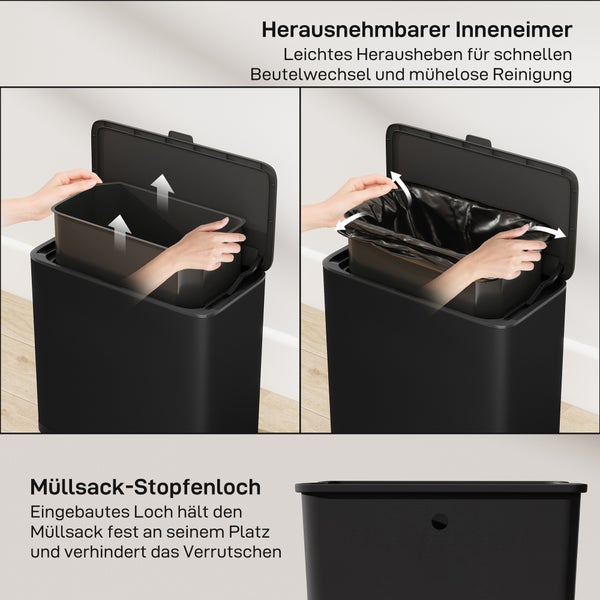 Herausnehmbarer Inneneimer
Leichtes Herausheben für schnellen Beutelwechsel und mühelose Reinigung

Müllsack-Stopfenloch
Eingebautes Loch hält den Müllsack fest an seinem Platz und verhindert das Verrutschen