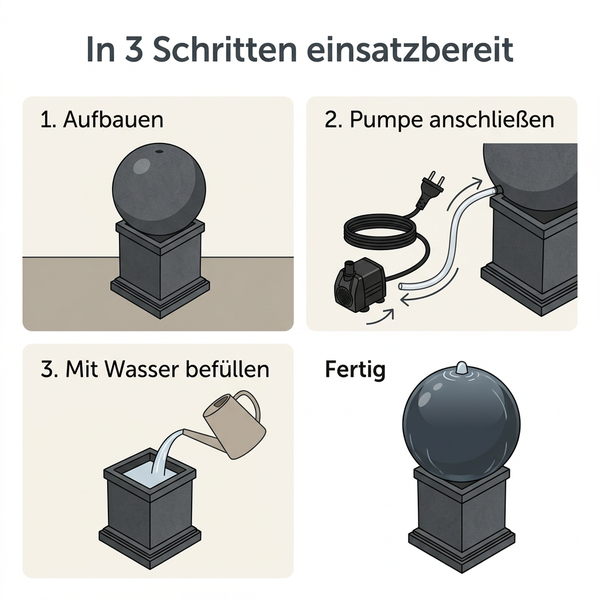 In 3 Schritten einsatzbereit

1. Aufbauen

2. Pumpe anschließen

3. Mit Wasser befüllen

Fertig