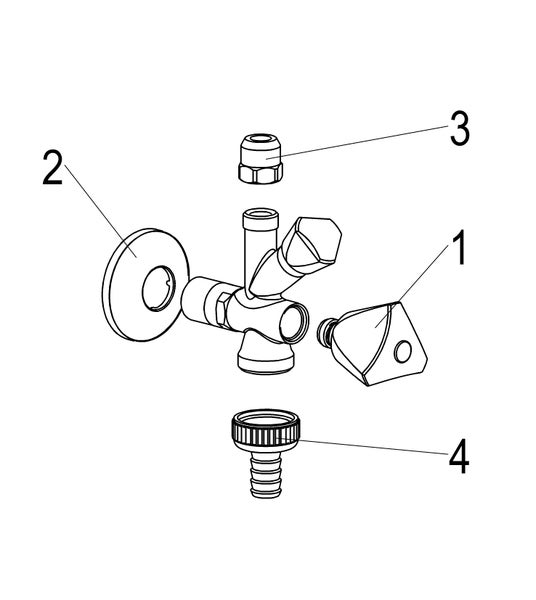 3
2
1
4