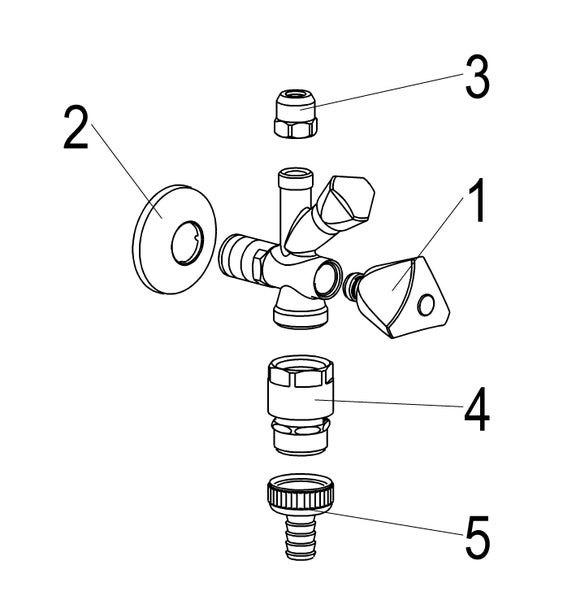 3
2
1
4
5