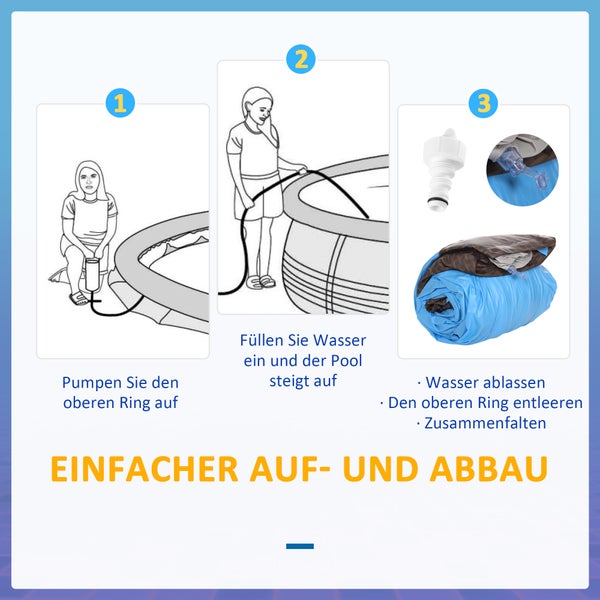 1

Pumpen Sie den oberen Ring auf

2

Füllen Sie Wasser ein und der Pool steigt auf

3

· Wasser ablassen
· Den oberen Ring entleeren
· Zusammenfalten

EINFACHER AUF- UND ABBAU