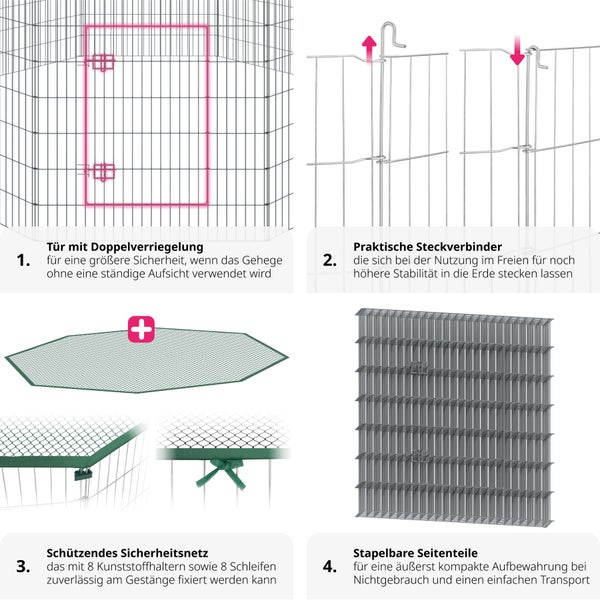 1. Tür mit Doppelverriegelung
für eine größere Sicherheit, wenn das Gehege ohne eine ständige Aufsicht verwendet wird

2. Praktische Steckverbinder
die sich bei der Nutzung im Freien für noch höhere Stabilität in die Erde stecken lassen

3. Schützendes Sicherheitsnetz
das mit 8 Kunststoffhaltern sowie 8 Schleifen zuverlässig am Gestänge fixiert werden kann

4. Stapelbare Seitenteile
für eine äußerst kompakte Aufbewahrung bei Nichtgebrauch und einen einfachen Transport