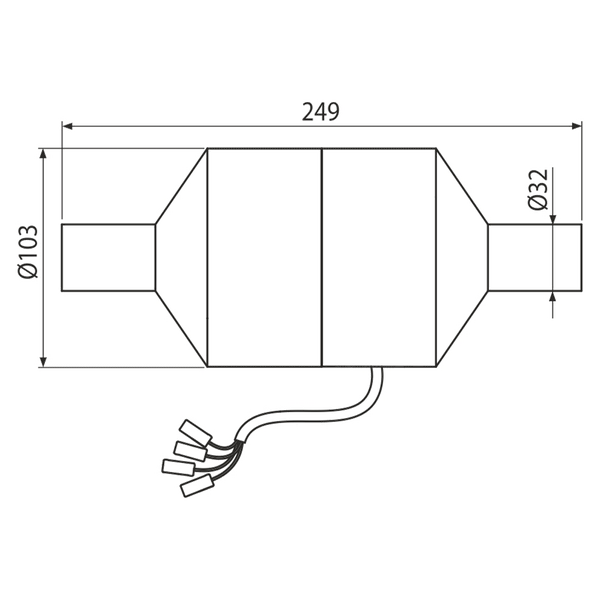 249

Ø103

Ø32