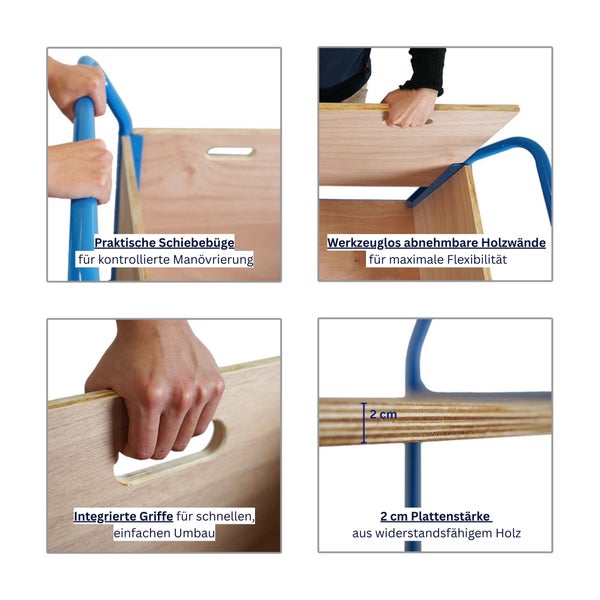 Praktische Schiebebüge
für kontrollierte Manövrierung

Werkzeuglos abnehmbare Holzwände
für maximale Flexibilität

Integrierte Griffe für schnellen, einfachen Umbau

2 cm

2 cm Plattenstärke
aus widerstandsfähigem Holz