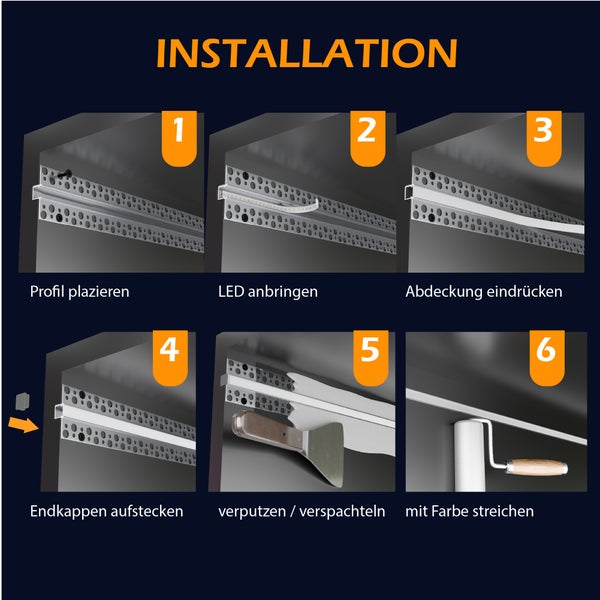 INSTALLATION

1

Profil plazieren

2

LED anbringen

3

Abdeckung eindrücken

4

Endkappen aufstecken

5

verputzen / verspachteln

6

mit Farbe streichen