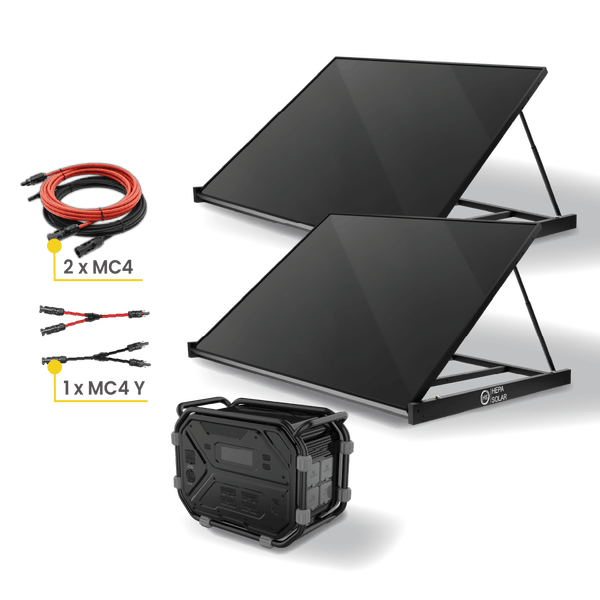 2 x MC4

1 x MC4 Y

HS HEPA SOLAR