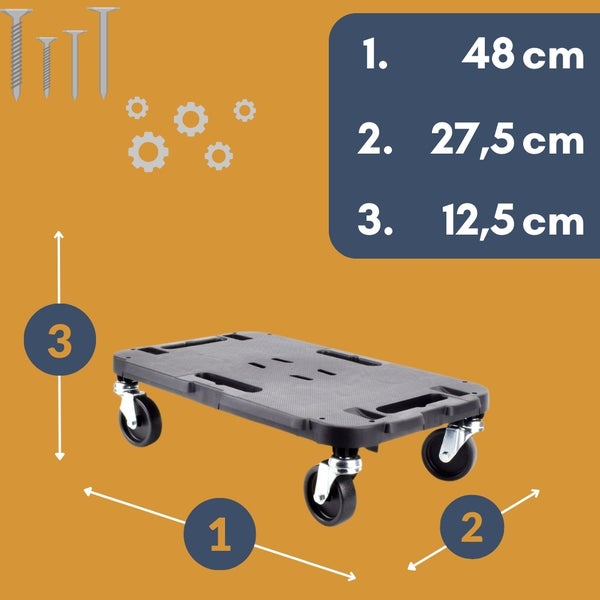 1. 48 cm

2. 27,5 cm

3. 12,5 cm

3

1

2