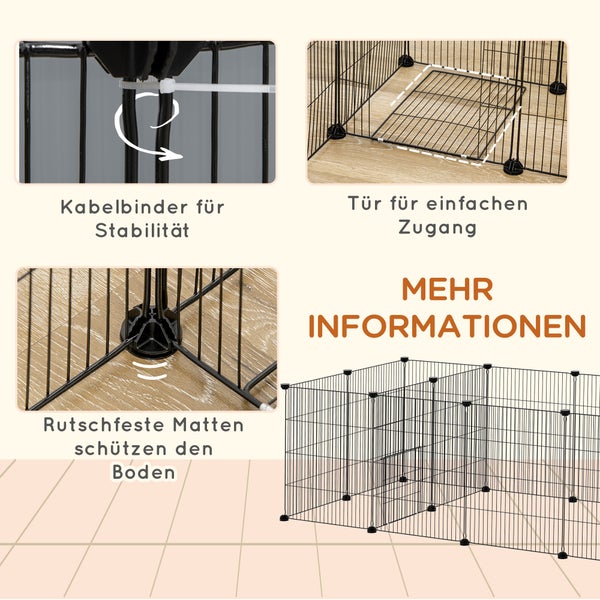 Kabelbinder für Stabilität

Tür für einfachen Zugang

Rutschfeste Matten schützen den Boden

MEHR INFORMATIONEN