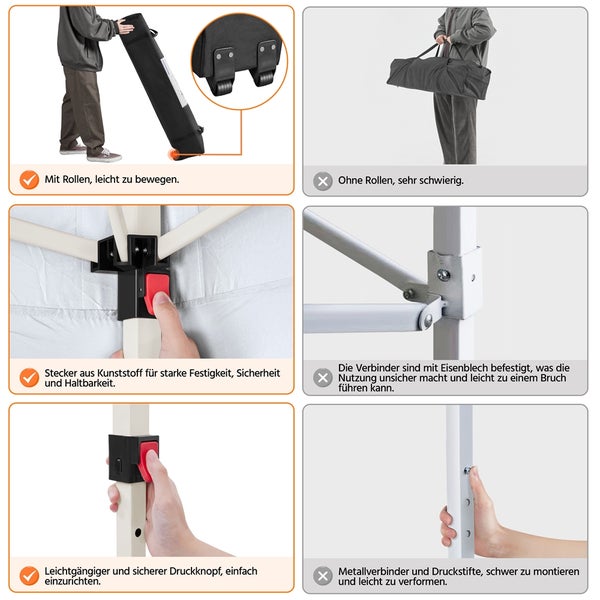 Mit Rollen, leicht zu bewegen.

Ohne Rollen, sehr schwierig.

Stecker aus Kunststoff für starke Festigkeit, Sicherheit und Haltbarkeit.

Die Verbinder sind mit Eisenblech befestigt, was die Nutzung unsicher macht und leicht zu einem Bruch führen kann.

Leichtgängiger und sicherer Druckknopf, einfach einzurichten.

Metallverbinder und Druckstifte, schwer zu montieren und leicht zu verformen.