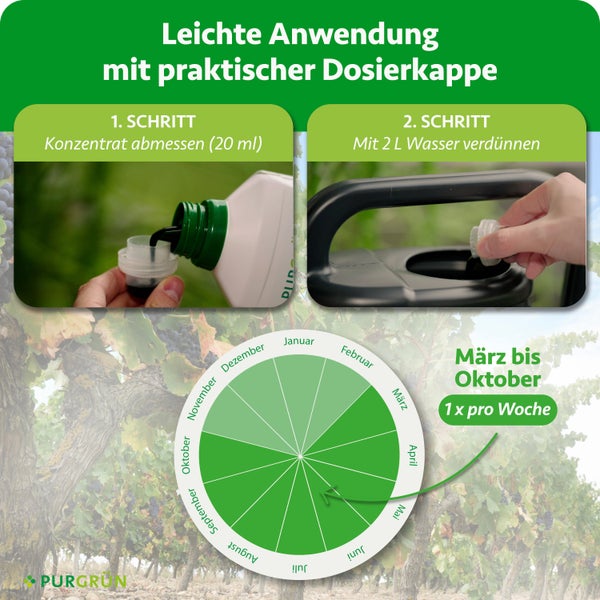 Leichte Anwendung mit praktischer Dosierkappe

1. SCHRITT
Konzentrat abmessen (20 ml)

2. SCHRITT
Mit 2 L Wasser verdünnen

Januar
Februar
März
April
Mai
Juni
Juli
August
September
Oktober
November
Dezember

März bis Oktober
1 x pro Woche

PURGRÜN