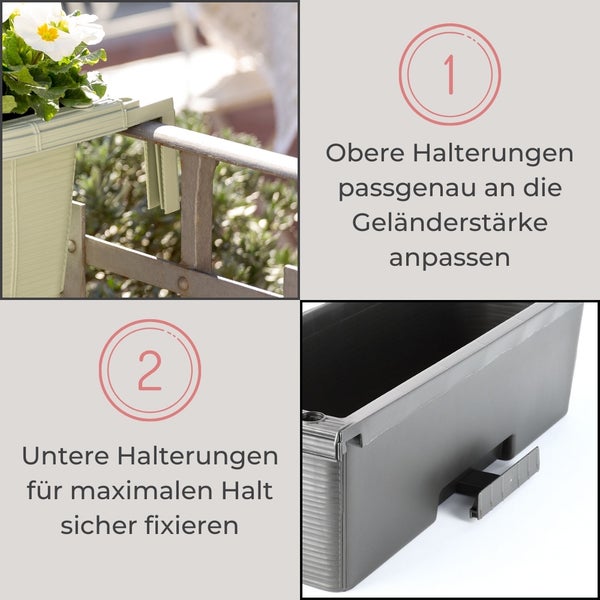 1

Obere Halterungen passgenau an die Geländerstärke anpassen

2

Untere Halterungen für maximalen Halt sicher fixieren