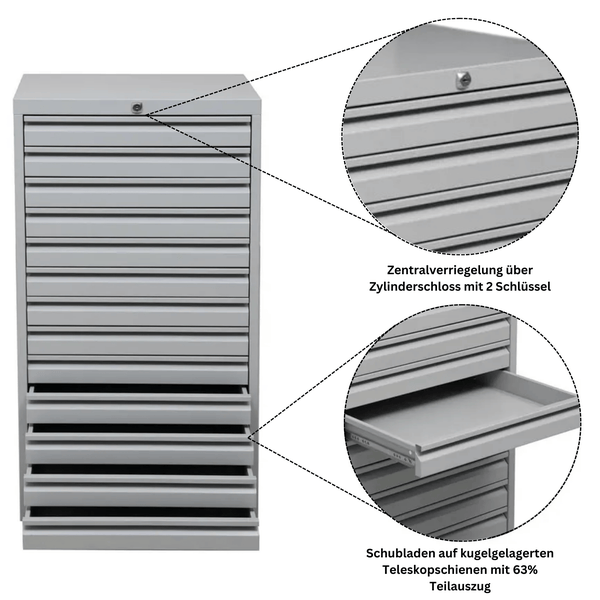 Zentralverriegelung über Zylinderschloss mit 2 Schlüssel

Schubladen auf kugelgelagerten Teleskopschienen mit 63% Teilauszug