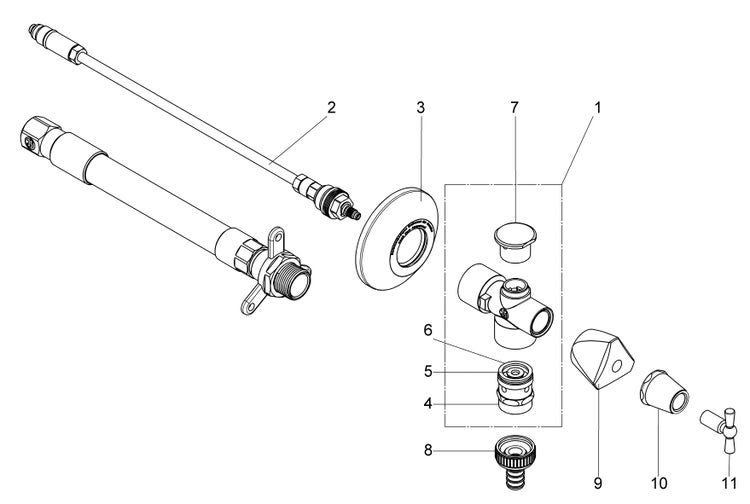 2
3
7
1
6
5
4
8
9
10
11