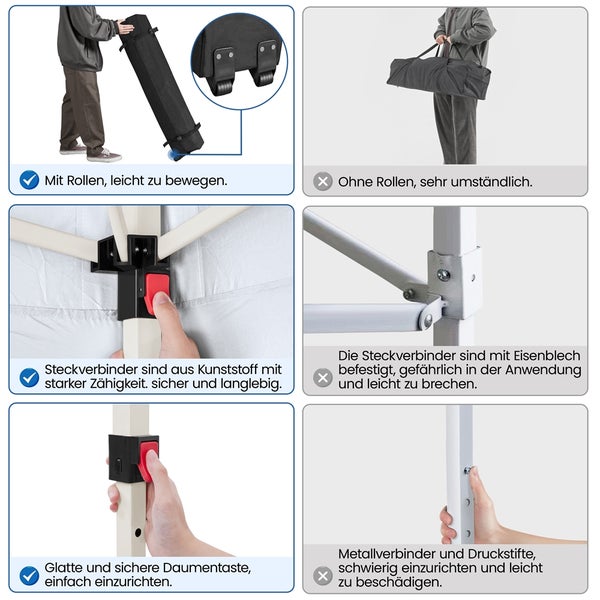 Mit Rollen, leicht zu bewegen.

Ohne Rollen, sehr umständlich.

Steckverbinder sind aus Kunststoff mit starker Zähigkeit. sicher und langlebig.

Die Steckverbinder sind mit Eisenblech befestigt, gefährlich in der Anwendung und leicht zu brechen.

Glatte und sichere Daumentaste, einfach einzurichten.

Metallverbinder und Druckstifte, schwierig einzurichten und leicht zu beschädigen.