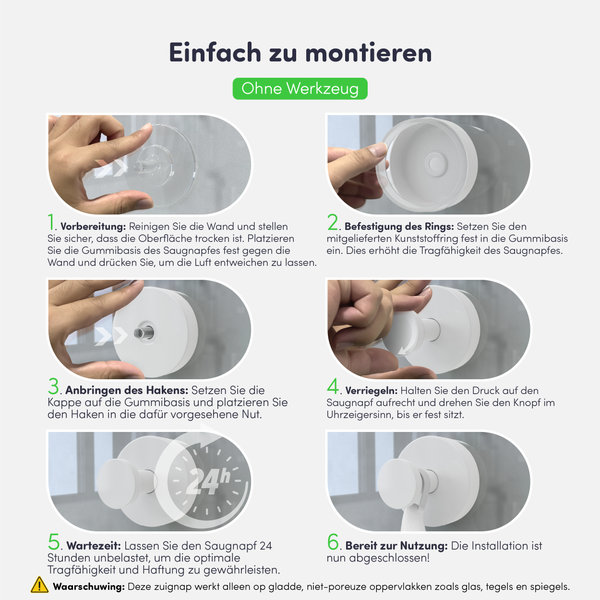 Einfach zu montieren

Ohne Werkzeug

1. Vorbereitung: Reinigen Sie die Wand und stellen Sie sicher, dass die Oberfläche trocken ist. Platzieren Sie die Gummibasis des Saugnapfes fest gegen die Wand und drücken Sie, um die Luft entweichen zu lassen.

2. Befestigung des Rings: Setzen Sie den mitgelieferten Kunststoffring fest in die Gummibasis ein. Dies erhöht die Tragfähigkeit des Saugnapfes.

3. Anbringen des Hakens: Setzen Sie die Kappe auf die Gummibasis und platzieren Sie den Haken in die dafür vorgesehene Nut.

4. Verriegeln: Halten Sie den Druck auf den Saugnapf aufrecht und drehen Sie den Knopf im Uhrzeigersinn, bis er fest sitzt.

24h

5. Wartezeit: Lassen Sie den Saugnapf 24 Stunden unbelastet, um die optimale Tragfähigkeit und Haftung zu gewährleisten.

6. Bereit zur Nutzung: Die Installation ist nun abgeschlossen!

Waarschuwing: Deze zuignap werkt alleen op gladde, niet-poreuze oppervlakken zoals glas, tegels en spiegels.