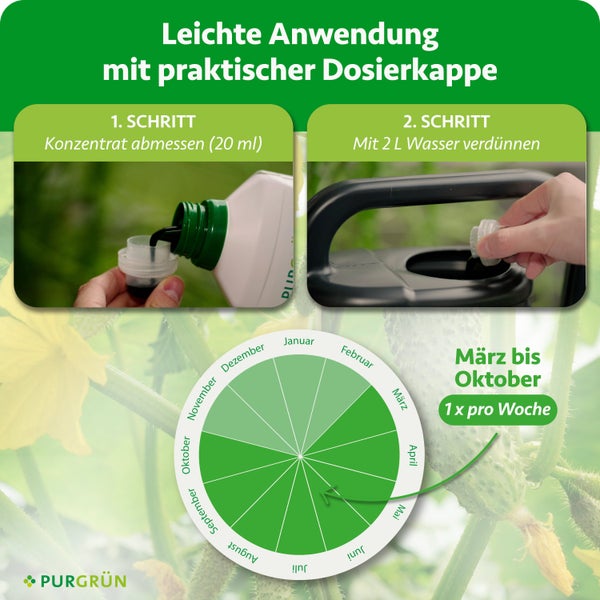 Leichte Anwendung mit praktischer Dosierkappe

1. SCHRITT
Konzentrat abmessen (20 ml)

2. SCHRITT
Mit 2 L Wasser verdünnen

Januar
Februar
März
April
Mai
Juni
Juli
August
September
Oktober
November
Dezember

März bis Oktober
1 x pro Woche

PURGRÜN