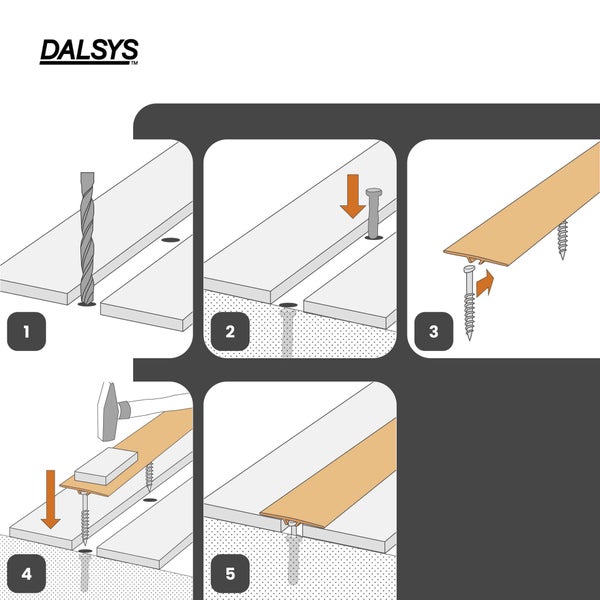 DALSYS™

1

2

3

4

5