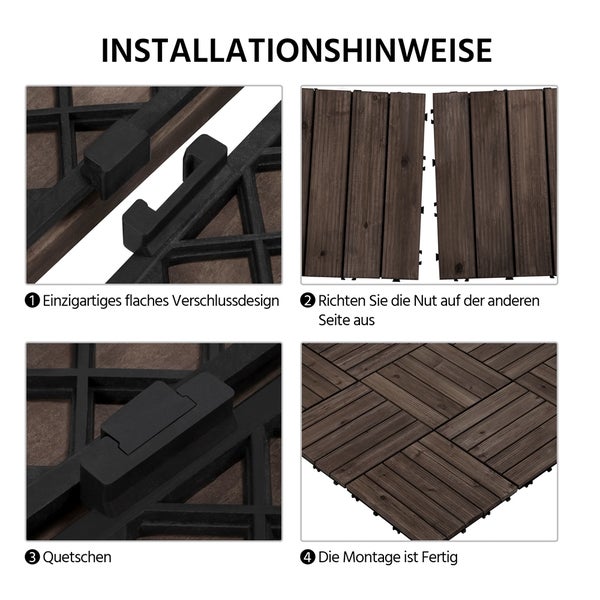 INSTALLATIONSHINWEISE

❶ Einzigartiges flaches Verschlussdesign

❷ Richten Sie die Nut auf der anderen Seite aus

❸ Quetschen

❹ Die Montage ist Fertig