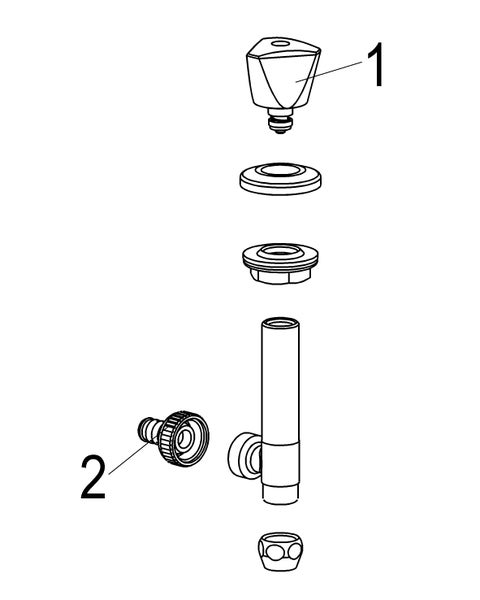 1

2