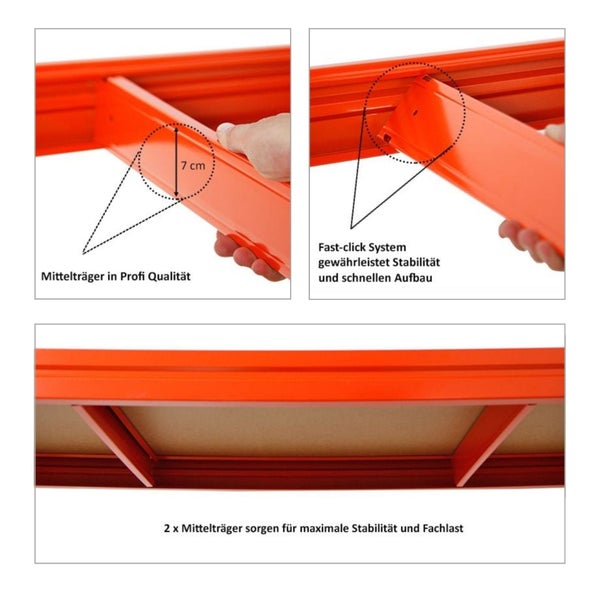 7 cm

Mittelträger in Profi Qualität

Fast-click System gewährleistet Stabilität und schnellen Aufbau

2 x Mittelträger sorgen für maximale Stabilität und Fachlast