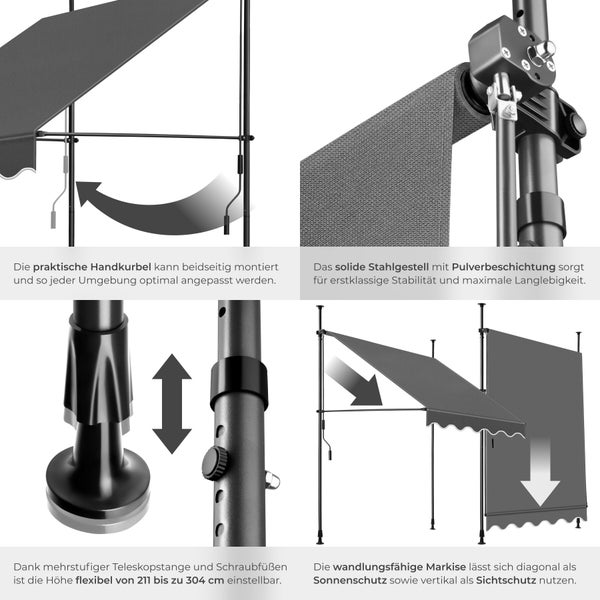 Die praktische Handkurbel kann beidseitig montiert und so jeder Umgebung optimal angepasst werden.

Das solide Stahlgestell mit Pulverbeschichtung sorgt für erstklassige Stabilität und maximale Langlebigkeit.

Dank mehrstufiger Teleskopstange und Schraubfüßen ist die Höhe flexibel von 211 bis zu 304 cm einstellbar.

Die wandlungsfähige Markise lässt sich diagonal als Sonnenschutz sowie vertikal als Sichtschutz nutzen.