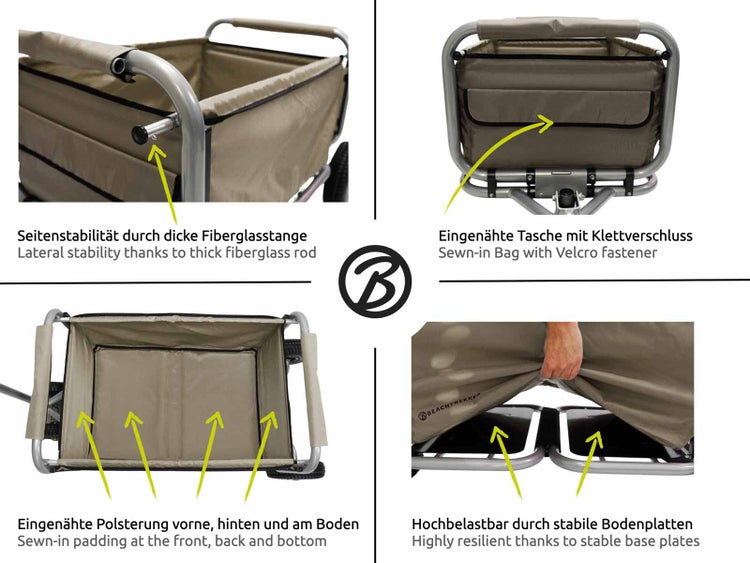 Seitenstabilität durch dicke Fiberglasstange
Lateral stability thanks to thick fiberglass rod

Eingenähte Tasche mit Klettverschluss
Sewn-in Bag with Velcro fastener

B

BEACHTREKKER

Eingenähte Polsterung vorne, hinten und am Boden
Sewn-in padding at the front, back and bottom

Hochbelastbar durch stabile Bodenplatten
Highly resilient thanks to stable base plates