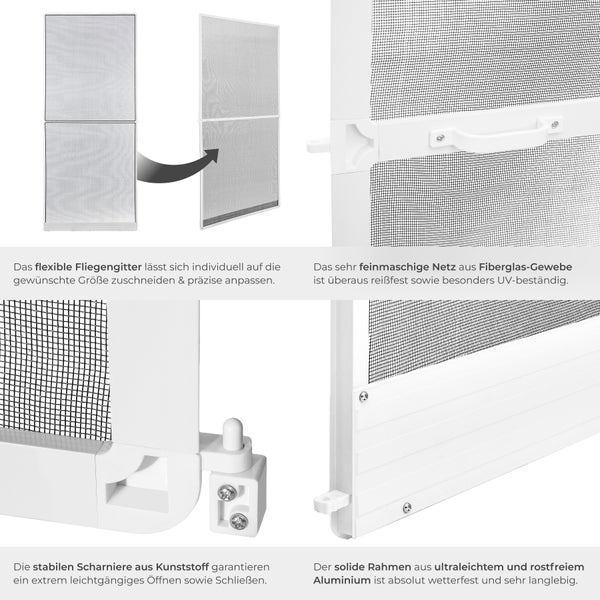 Das flexible Fliegengitter lässt sich individuell auf die gewünschte Größe zuschneiden & präzise anpassen.

Das sehr feinmaschige Netz aus Fiberglas-Gewebe ist überaus reißfest sowie besonders UV-beständig.

Die stabilen Scharniere aus Kunststoff garantieren ein extrem leichtgängiges Öffnen sowie Schließen.

Der solide Rahmen aus ultraleichtem und rostfreiem Aluminium ist absolut wetterfest und sehr langlebig.