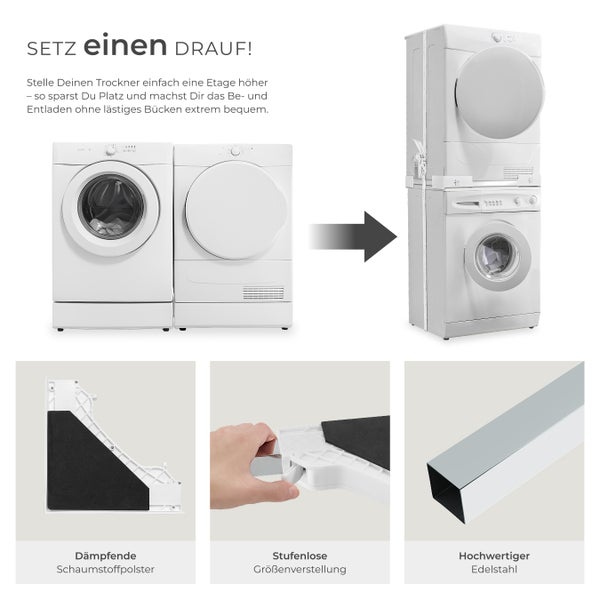 SETZ einen DRAUF!

Stelle Deinen Trockner einfach eine Etage höher – so sparst Du Platz und machst Dir das Be- und Entladen ohne lästiges Bücken extrem bequem.

Dämpfende
Schaumstoffpolster

Stufenlose
Größenverstellung

Hochwertiger
Edelstahl