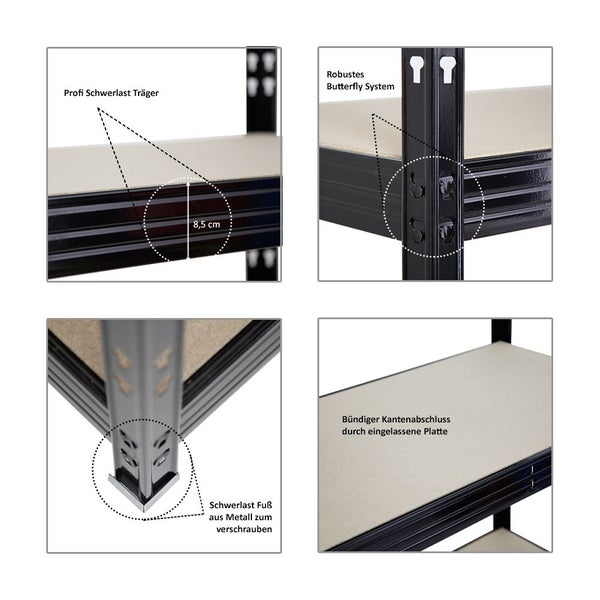 Profi Schwerlast Träger

8,5 cm

Robustes
Butterfly System

Schwerlast Fuß
aus Metall zum
verschrauben

Bündiger Kantenabschluss
durch eingelassene Platte