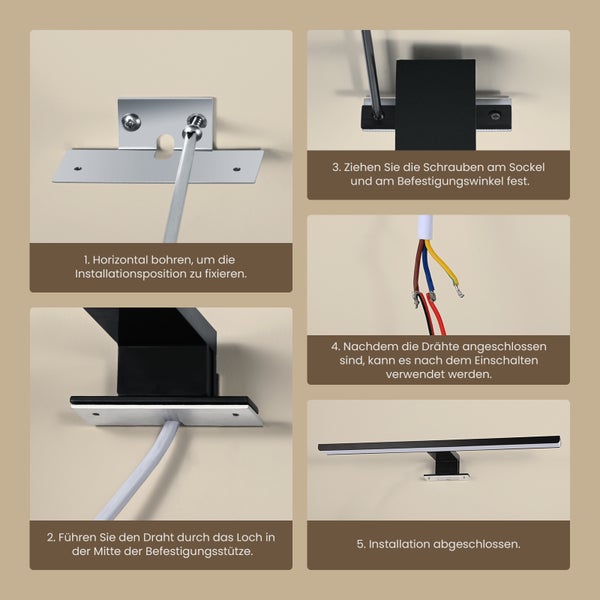 1. Horizontal bohren, um die Installationsposition zu fixieren.

2. Führen Sie den Draht durch das Loch in der Mitte der Befestigungsstütze.

3. Ziehen Sie die Schrauben am Sockel und am Befestigungswinkel fest.

4. Nachdem die Drähte angeschlossen sind, kann es nach dem Einschalten verwendet werden.

5. Installation abgeschlossen.