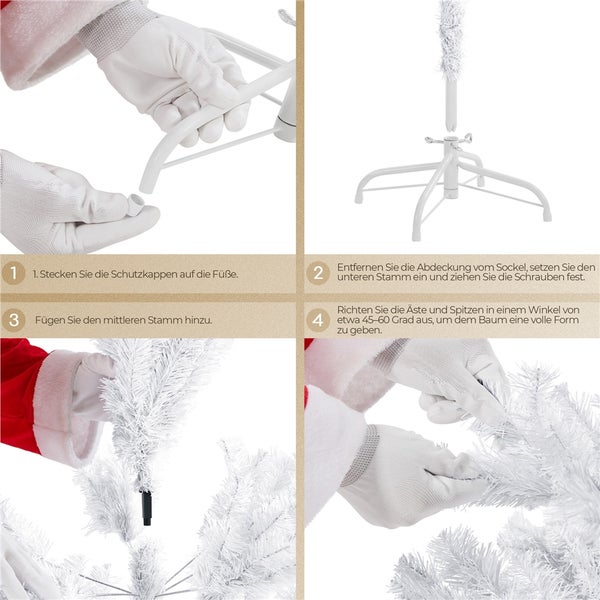 1 1. Stecken Sie die Schutzkappen auf die Füße.

2 Entfernen Sie die Abdeckung vom Sockel, setzen Sie den unteren Stamm ein und ziehen Sie die Schrauben fest.

3 Fügen Sie den mittleren Stamm hinzu.

4 Richten Sie die Äste und Spitzen in einem Winkel von etwa 45–60 Grad aus, um dem Baum eine volle Form zu geben.