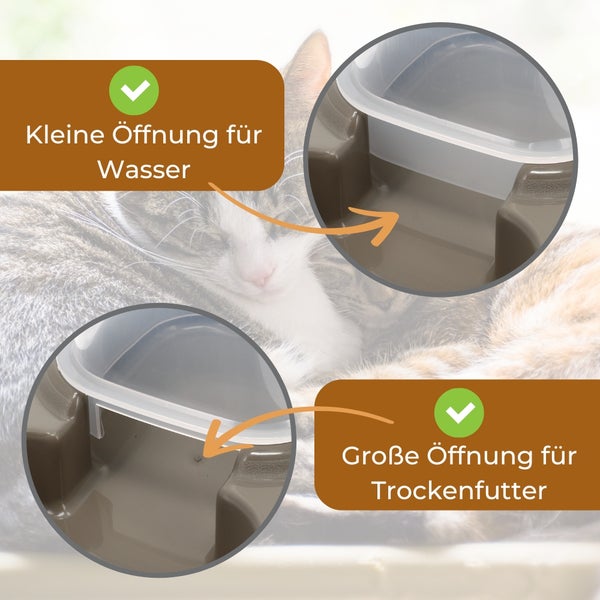 Kleine Öffnung für Wasser

Große Öffnung für Trockenfutter