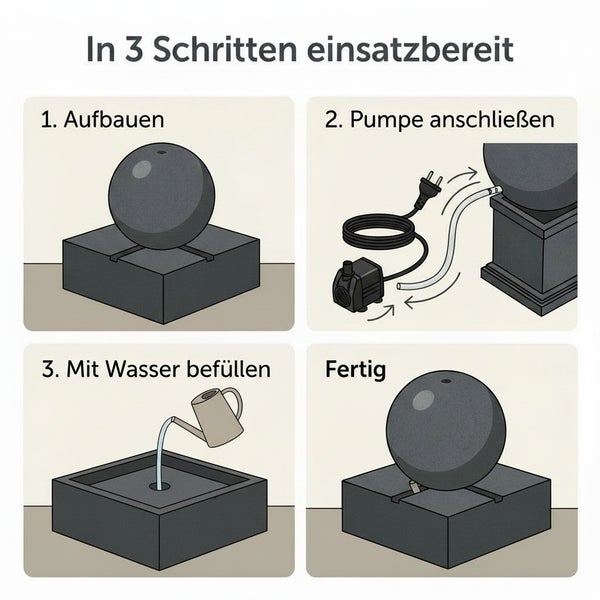 In 3 Schritten einsatzbereit

1. Aufbauen

2. Pumpe anschließen

3. Mit Wasser befüllen

Fertig